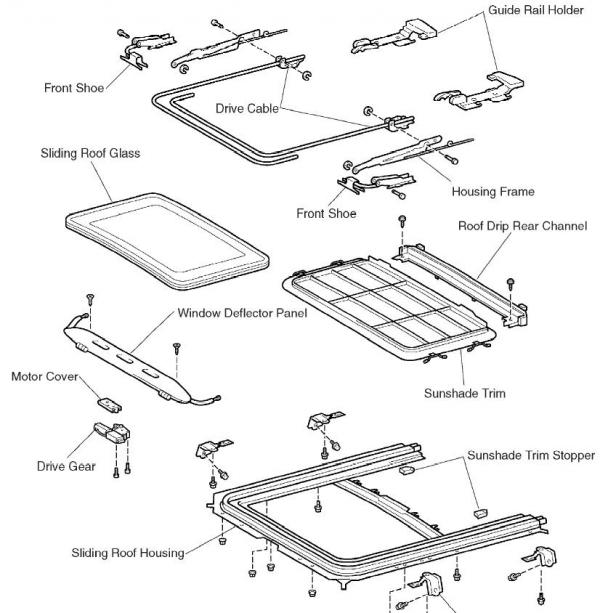 Guide Rail Holder

Front Shoe

Drive Cable

Sliding Roof Glass

Housing Frame

Front Shoe

Roof Drip Rear Channel

Window Deflector Panel

Motor Cover

Sunshade Trim

Drive Gear

Sunshade Trim Stopper

Sliding Roof Housing