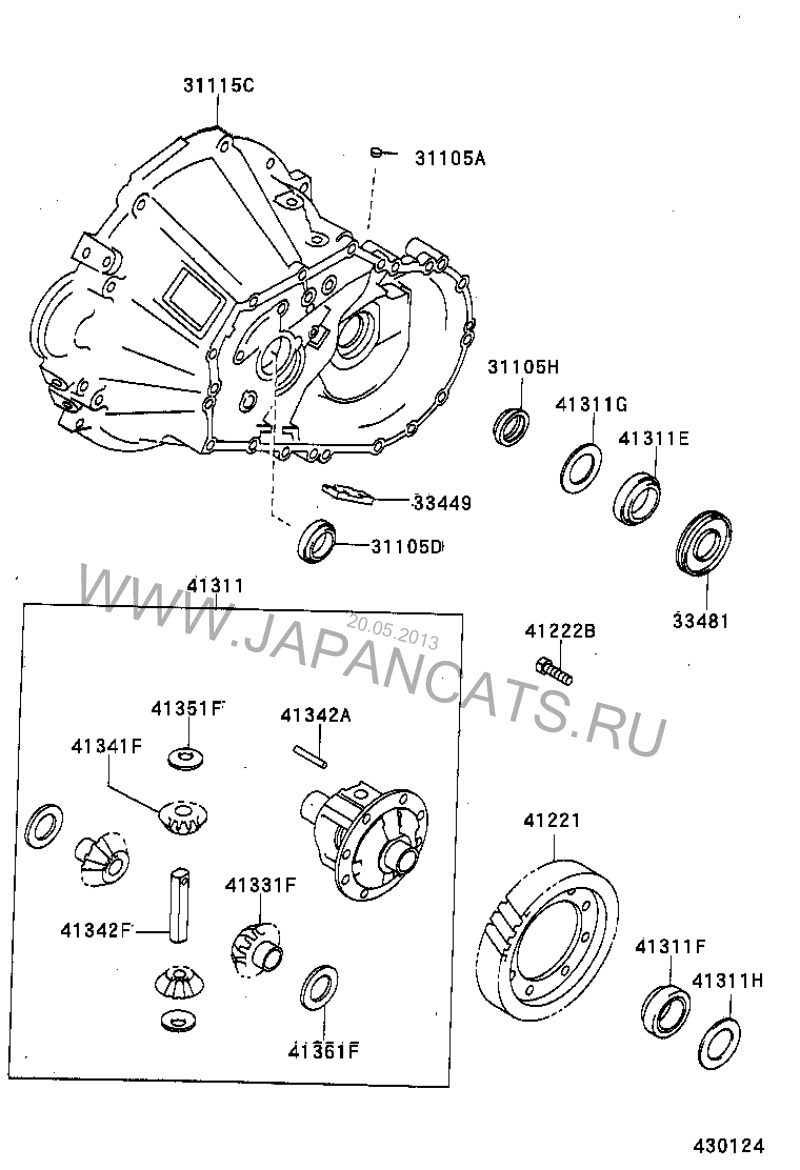 31115C
31105A
31105H
41311G
41311E
33449
31105D
33481
41311
WWW.JAPANCATS.RU
20.05.2013
41222B
41351F
41342A
41341F
41221
41331F
41342F
41311F
41311H
41361F
430124