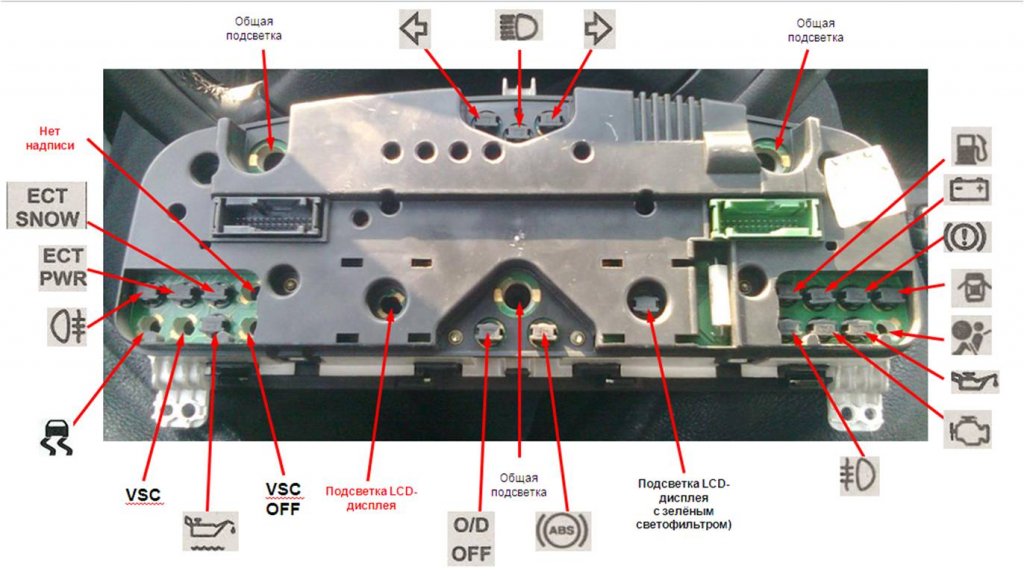 Общая подсветка

Общая подсветка

Нет надписи

ECT SNOW

ECT PWR

VSC

VSC OFF

Подсветка LCD-дисплея

O/D OFF

Общая подсветка

ABS

Подсветка LCD-дисплея с зелёным светофильтром)