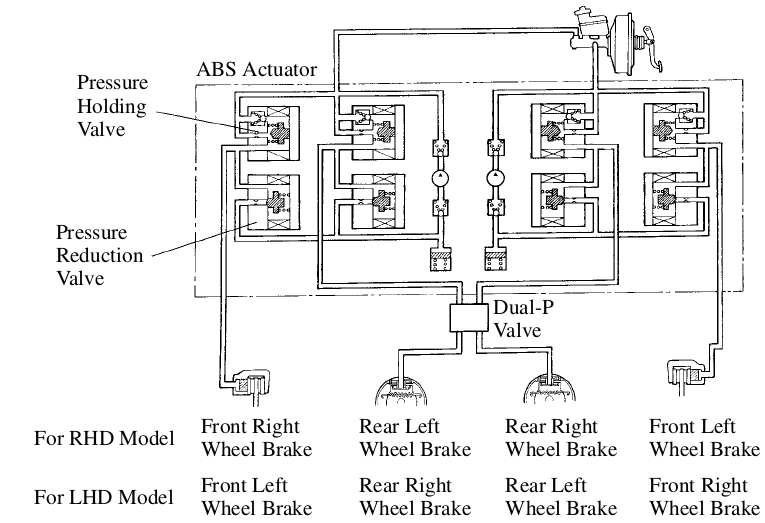 ABS Actuator

Pressure Holding Valve

Pressure Reduction Valve

Dual-P Valve

| For RHD Model | Front Right Wheel Brake | Rear Left Wheel Brake | Rear Right Wheel Brake | Front Left Wheel Brake |
|---|---|---|---|---|
| For LHD Model | Front Left Wheel Brake | Rear Right Wheel Brake | Rear Left Wheel Brake | Front Right Wheel Brake |